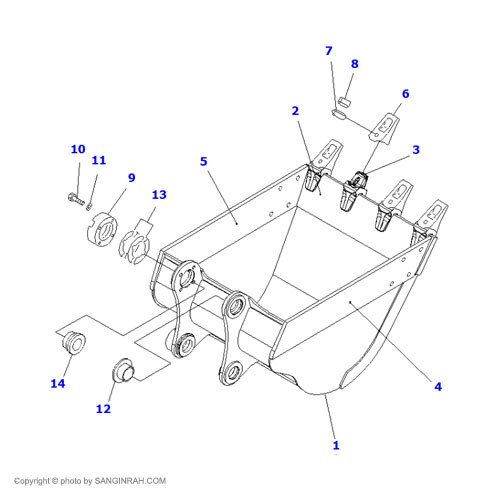 7
8
6
2
3
10
11
5
9
13
14
12
4
1
Copyright © photo by SANGINRAH.COM