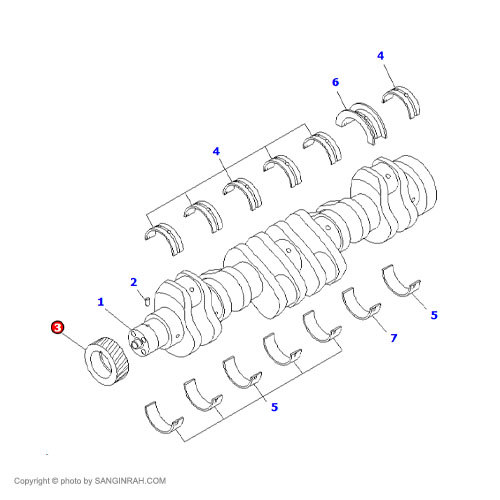 4
6
4
2
1
3
5
7
5
Copyright © photo by SANGINRAH.COM