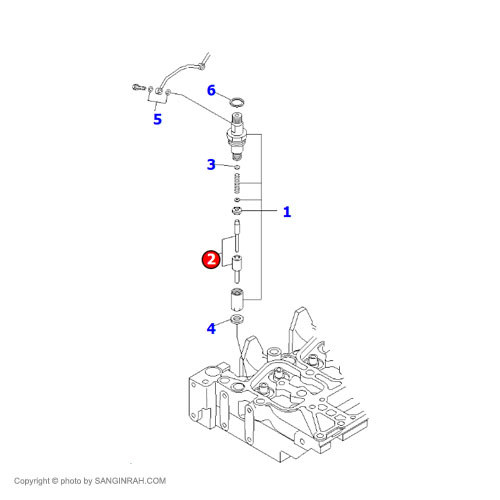 6
5
3
1
2
4
Copyright © photo by SANGINRAH.COM