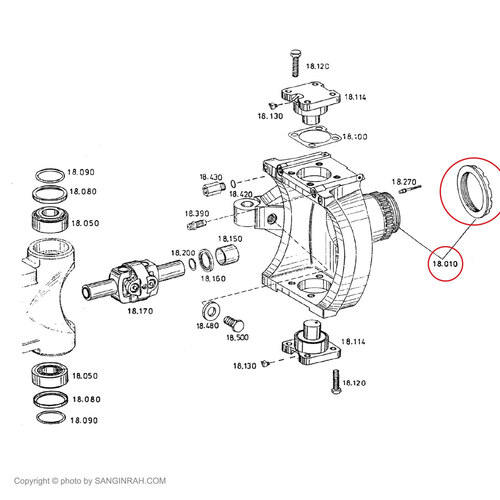 18.120
18.114
18.130
18.100
18.090
18.080
18.050
18.430
18.420
18.390
18.270
18.150
18.200
18.160
18.010
18.170
18.480
18.500
18.114
18.130
18.120
18.050
18.080
18.090

Copyright © photo by SANGINRAH.COM