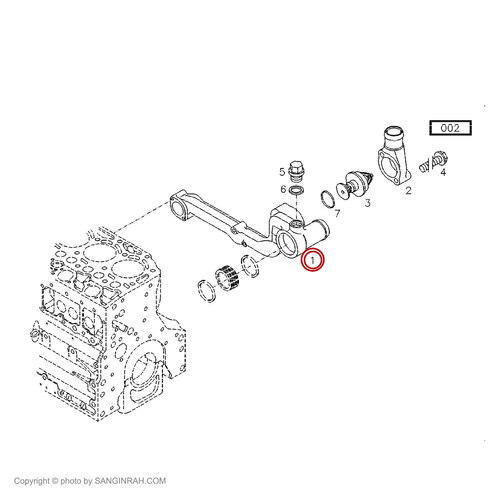 002
5
6
7
3
2
4
1
Copyright © photo by SANGINRAH.COM