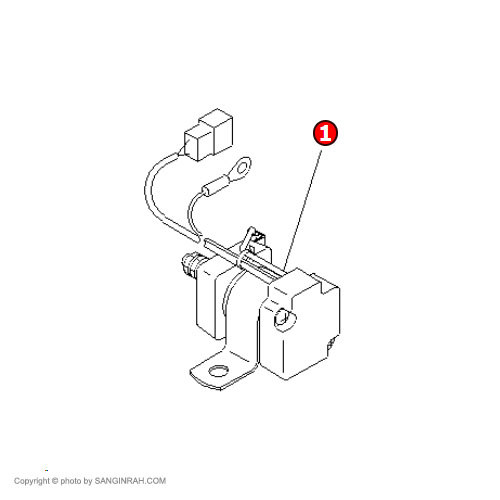 1

Copyright © photo by SANGINRAH.COM