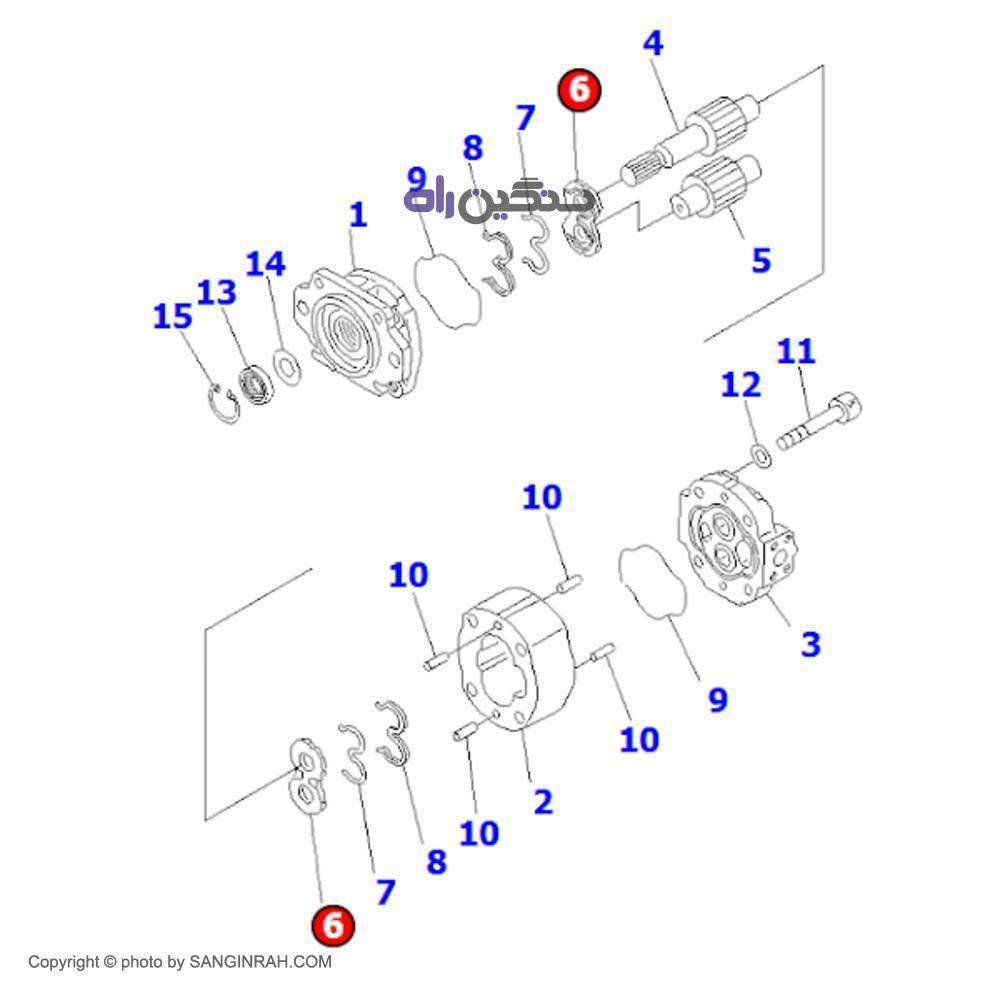 4
6
7
8
9
سنگین راه
1
5
14
13
15
11
12
10
10
3
9
10
2
10
8
7
6

Copyright © photo by SANGINRAH.COM