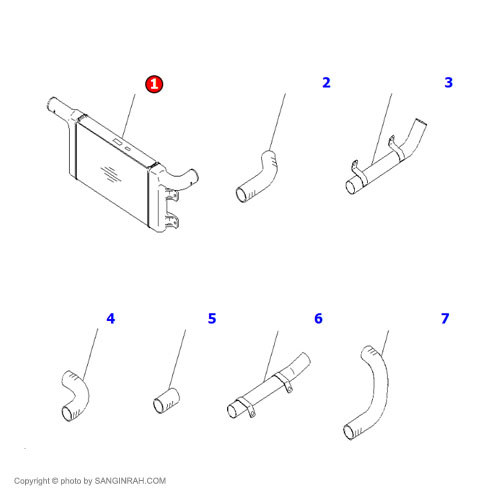 1

2

3

4

5

6

7

Copyright © photo by SANGINRAH.COM