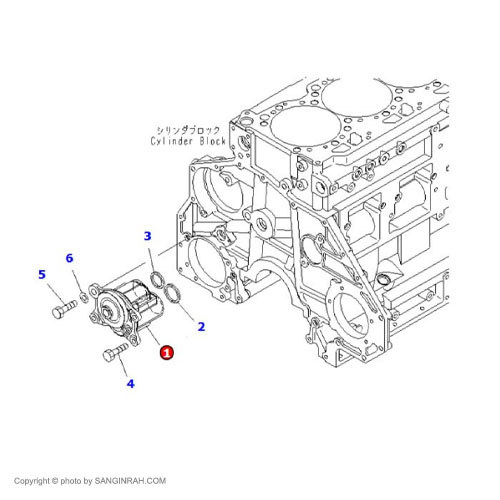 シリンダブロック
Cylinder Block

3

6

5

2

1

4

Copyright © photo by SANGINRAH.COM