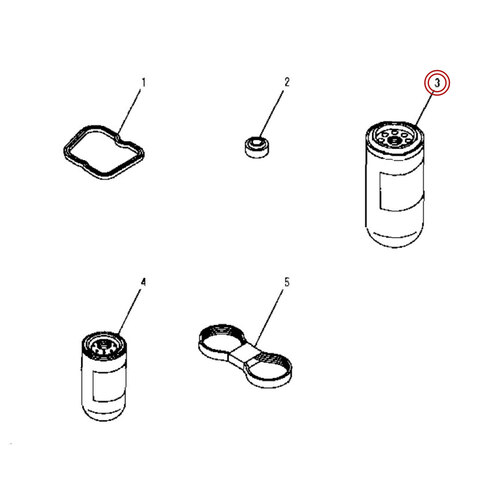 1

2

3

4

5