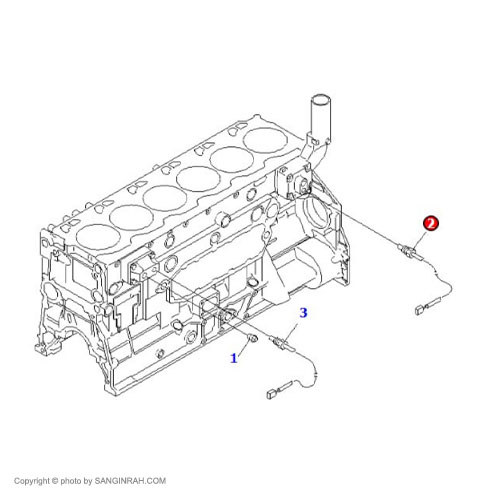 2

3

1

Copyright © photo by SANGINRAH.COM