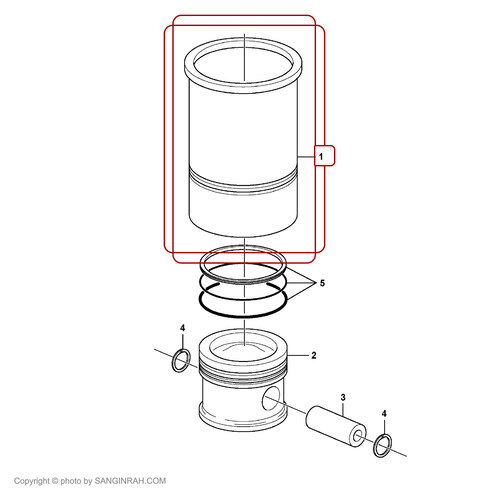 1
5
4
2
3
4
Copyright © photo by SANGINRAH.COM