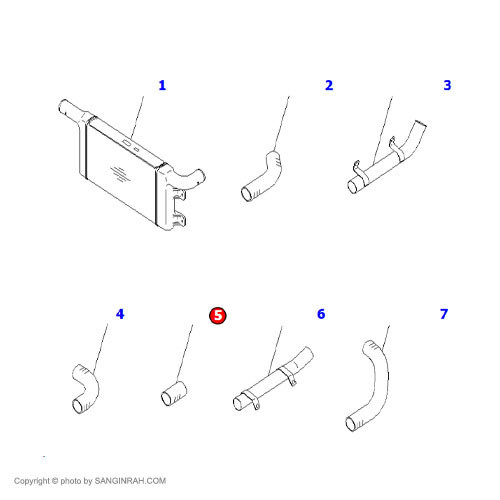 1
2
3
4
5
6
7
Copyright © photo by SANGINRAH.COM