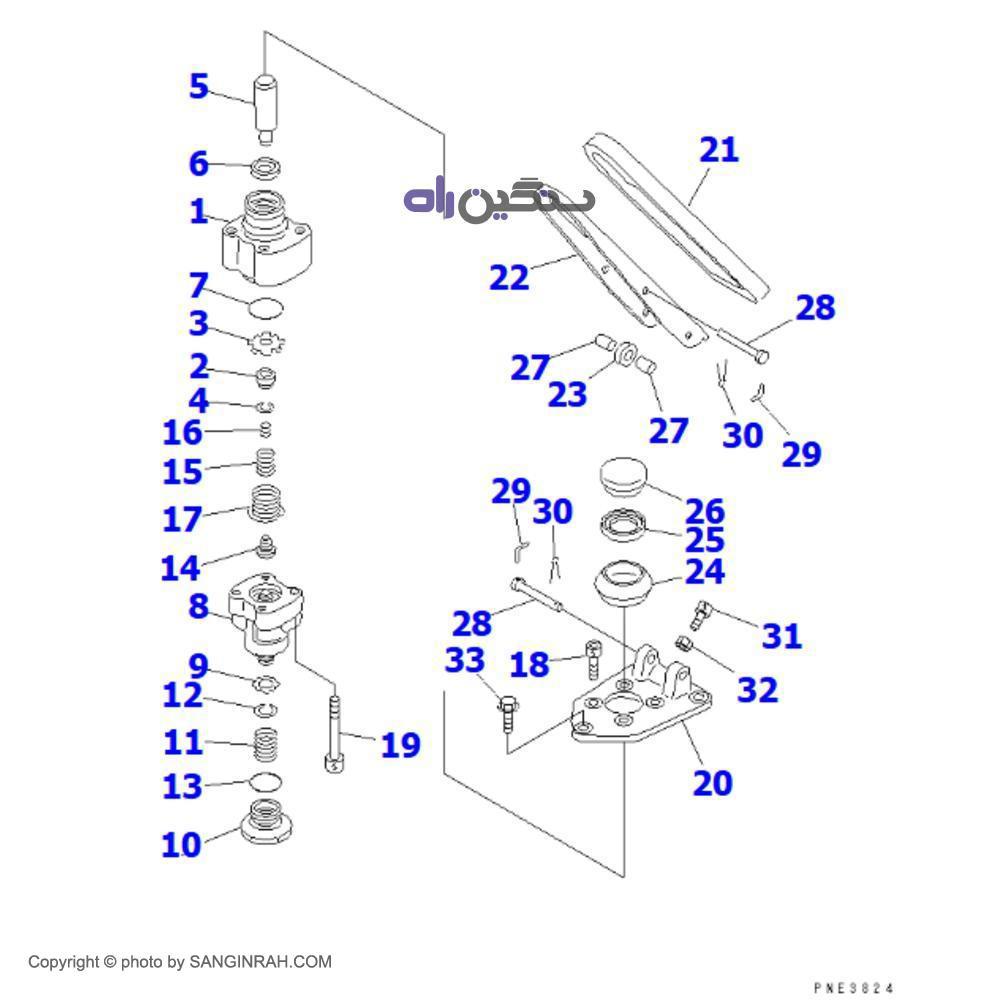 5
6
1
7
3
2
4
16
15
17
14
8
9
12
11
13
10
19
سنگین راه
21
22
28
27
23
27
30
29
29
30
26
25
24
28
31
33
18
32
20
Copyright © photo by SANGINRAH.COM
PNE3824