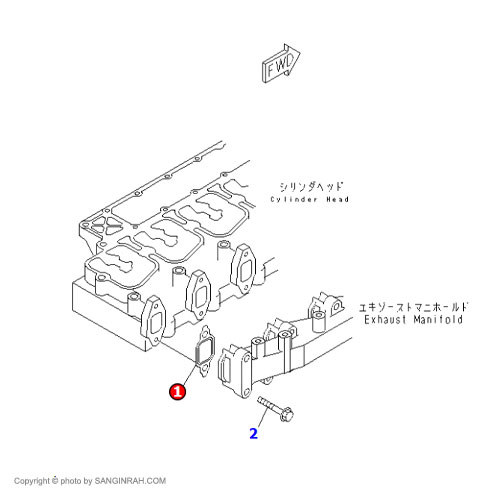 FWD

シリンダヘッド
Cylinder Head

エキゾーストマニホールド
Exhaust Manifold

1

2

Copyright © photo by SANGINRAH.COM