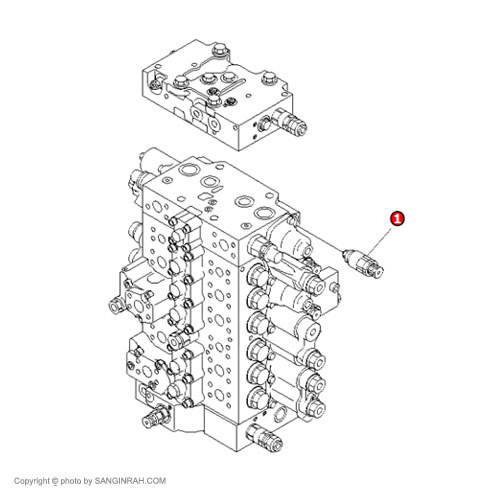 1

Copyright © photo by SANGINRAH.COM