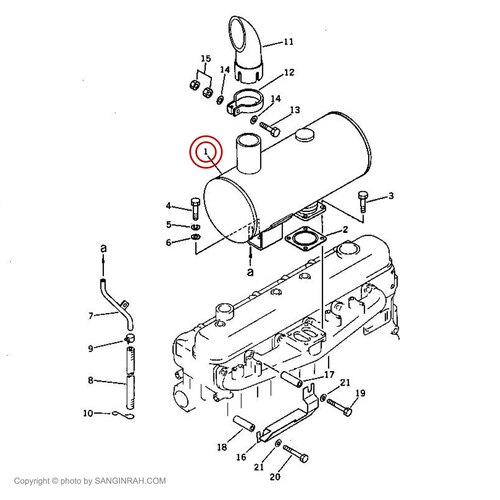 11
15
14
12
14
13
1
3
4
5
6
2
a
a
7
9
8
10
17
21
19
18
16
21
20
Copyright © photo by SANGINRAH.COM