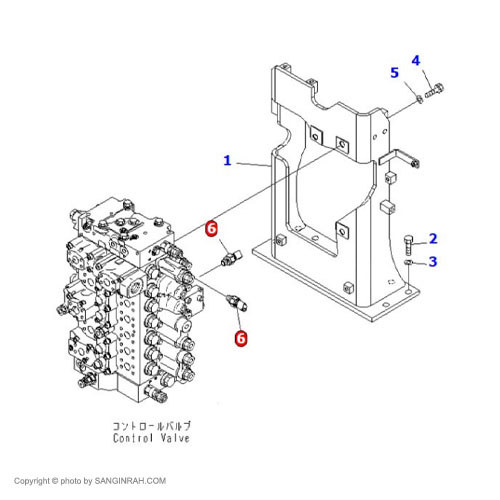 4
5
1
6
2
3
6
コントロールバルブ
Control Valve
Copyright © photo by SANGINRAH.COM