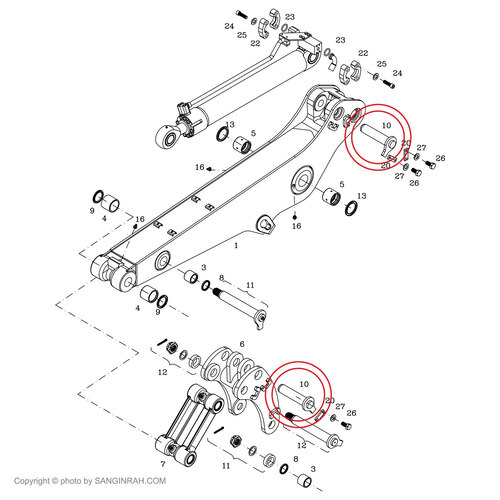 24
25
22
23
23
22
25
24
13
5
10
20
27
26
20
27
26
16
5
13
9
4
16
16
1
3
8
11
4
9
6
12
10
20
27
26
12
7
11
8
3
Copyright © photo by SANGINRAH.COM