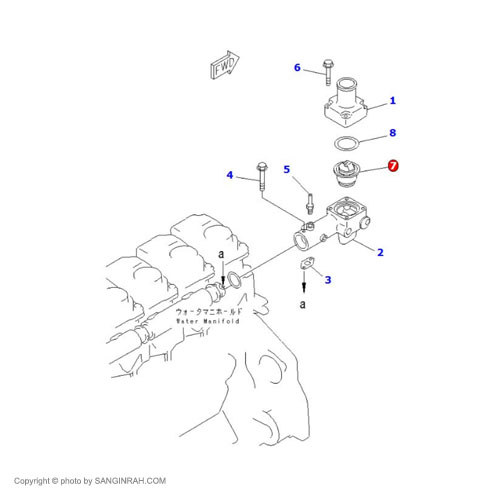 FWD
6
1
8
7
4
5
2
a
3
a
ウォータマニホールド
Water Manifold
Copyright © photo by SANGINRAH.COM