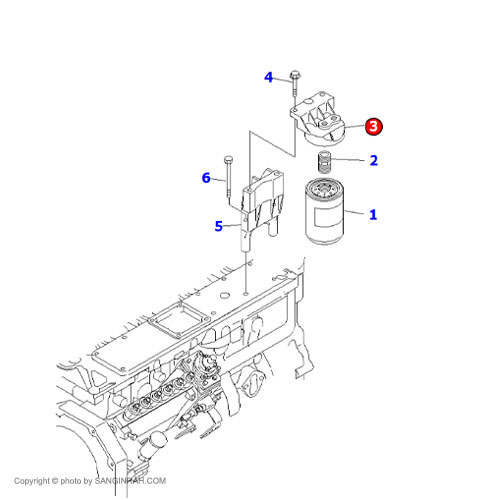 4
3
2
6
1
5
Copyright © photo by SANGINRAH.COM