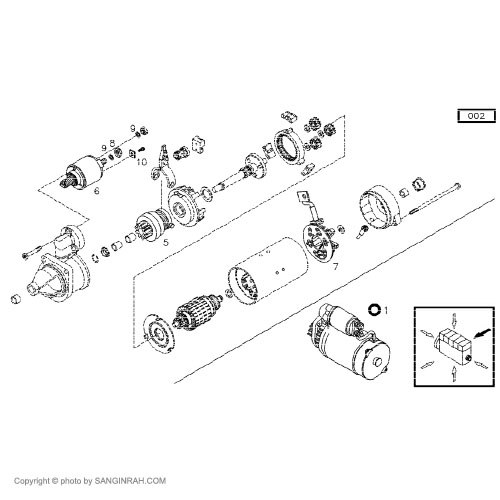 002

9
9 8
10
6
5
7
1

Copyright © photo by SANGINRAH.COM