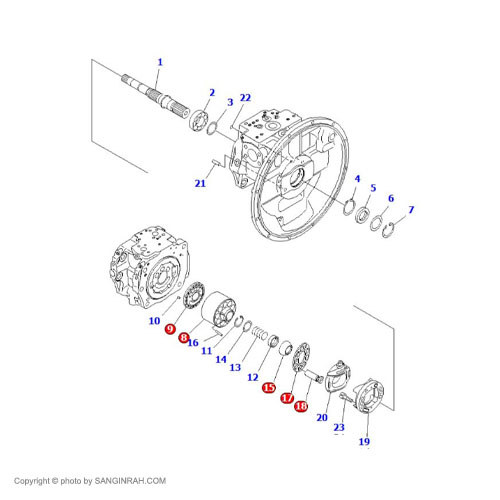 1
2
3
22
21
4
5
6
7
10
9
8
16
11
14
13
12
15
17
18
20
23
19

Copyright © photo by SANGINRAH.COM