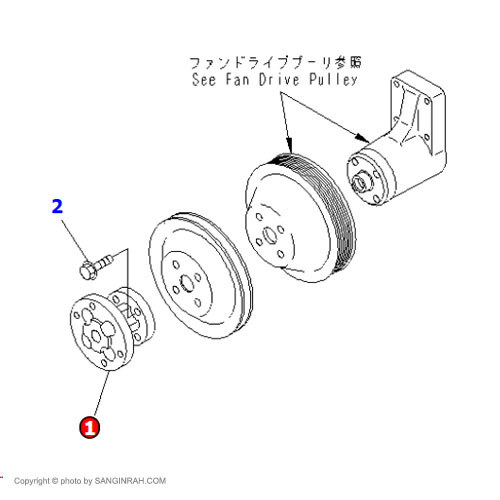 ファンドライブプーリ参照
See Fan Drive Pulley

2

1

Copyright © photo by SANGINRAH.COM