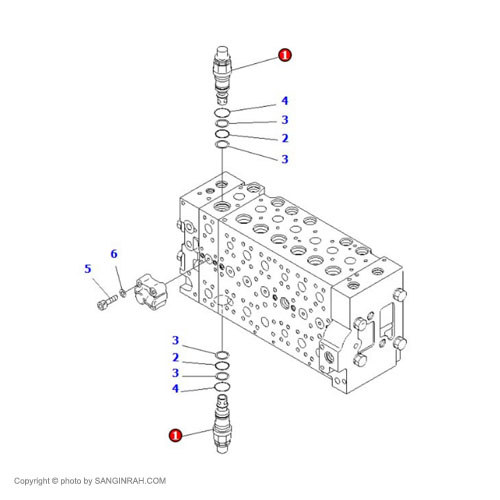 1
4
3
2
3
6
5
3
2
3
4
1
Copyright © photo by SANGINRAH.COM