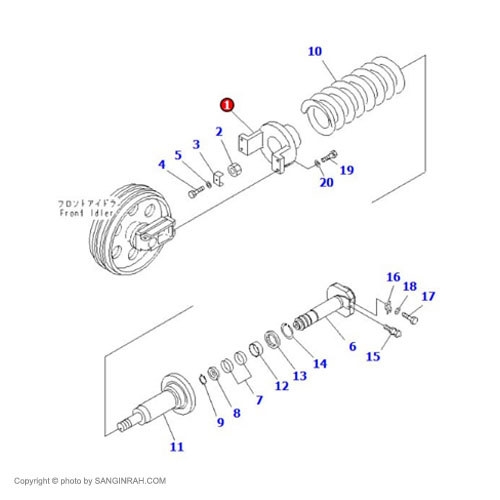 10

1

2

3

5

4

19

20

フロントアイドラ
Front Idler

16

18

17

6

15

14

13

12

7

8

9

11

Copyright © photo by SANGINRAH.COM