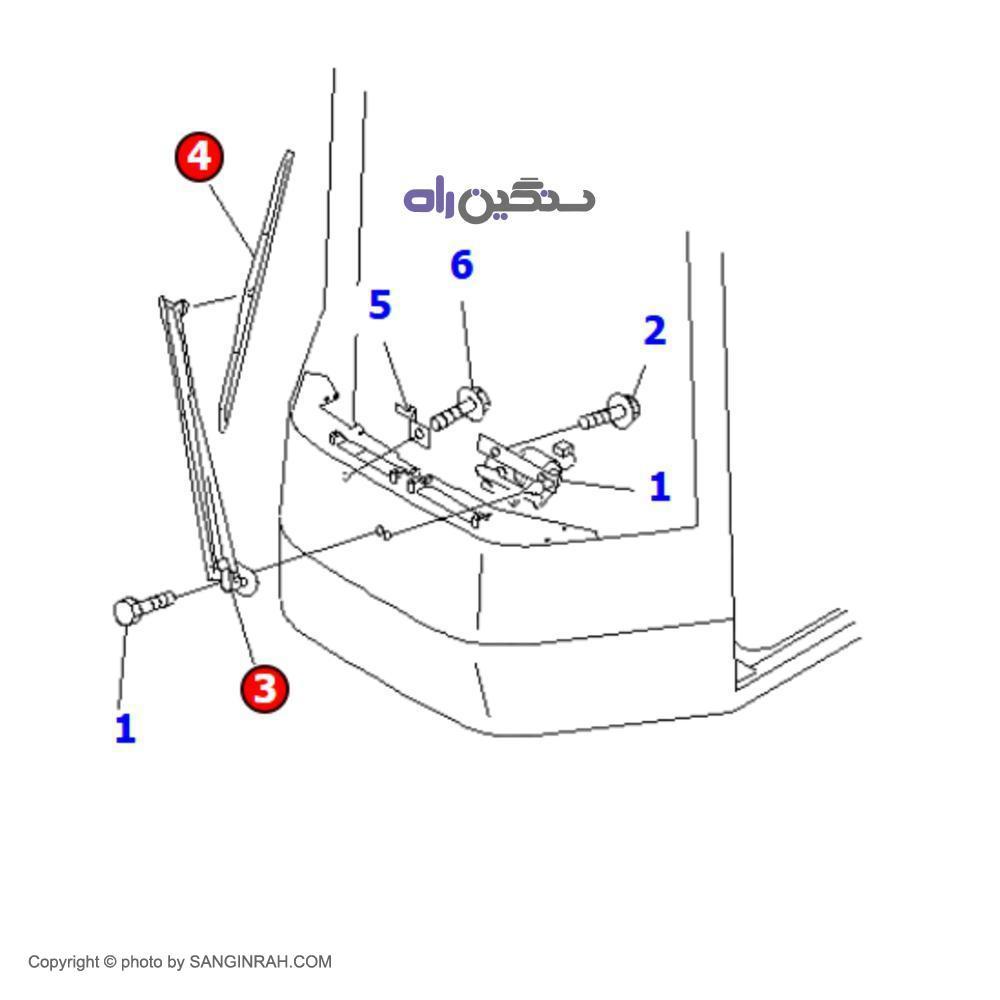 4

سنگین راه

6

5

2

1

3

1

Copyright © photo by SANGINRAH.COM