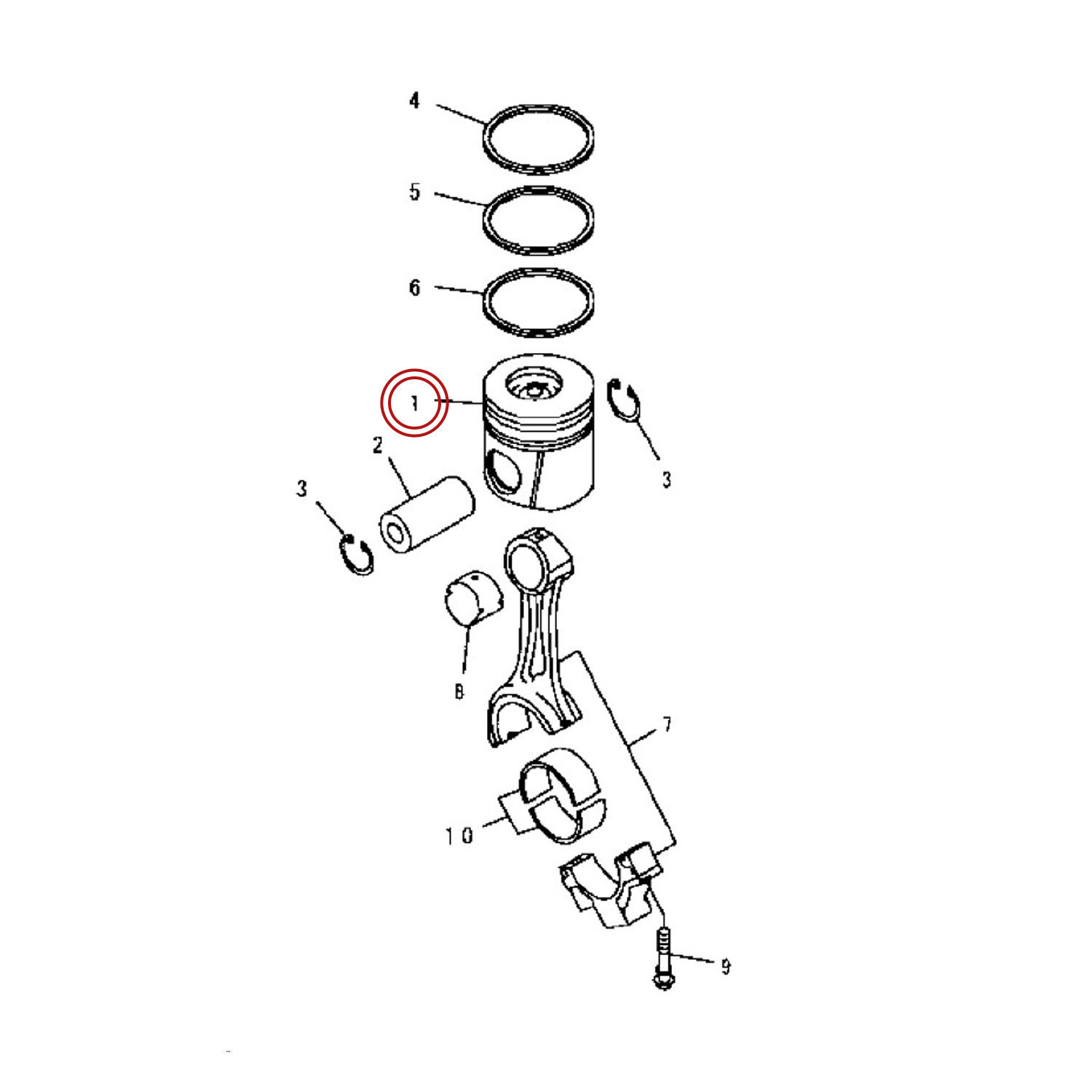 4
5
6
1
3
2
3
8
7
10
9