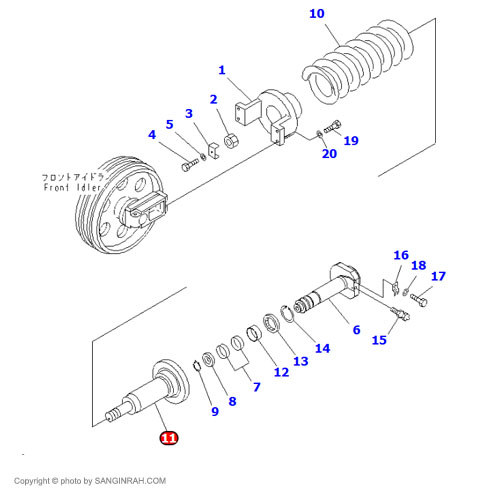 10
1
2
3
5
4
19
20
フロントアイドラ
Front Idler
16
18
17
6
15
14
13
12
7
8
9
11
Copyright © photo by SANGINRAH.COM