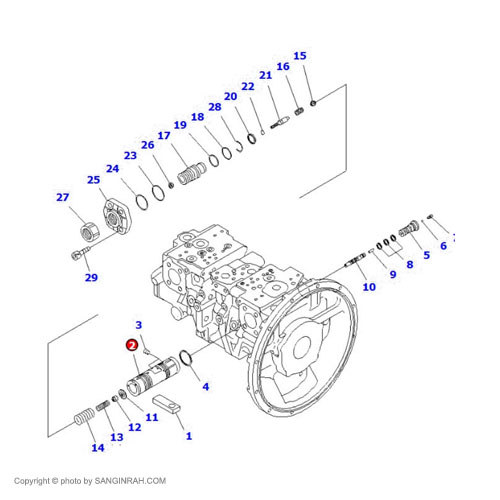 15
16
21
22
20
28
18
19
17
26
23
24
25
27
29
6
5
8
9
10
3
2
4
11
12
13
14
1
Copyright © photo by SANGINRAH.COM