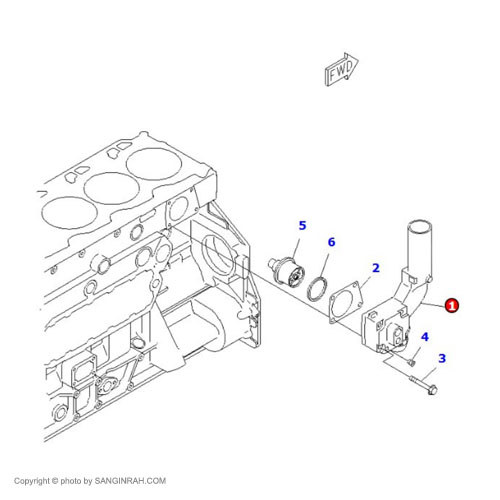 FWD

5

6

2

1

4

3

Copyright © photo by SANGINRAH.COM