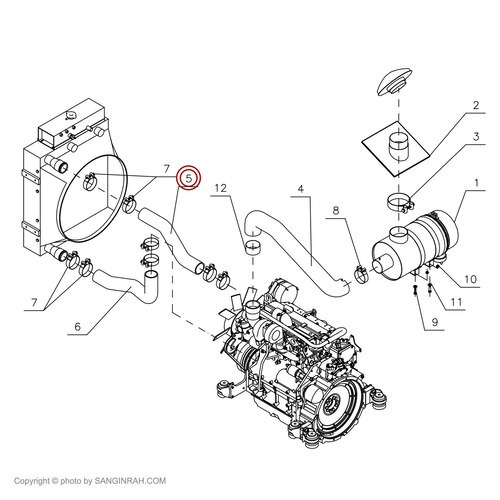 2
3
1
7
5
12
4
8
10
11
9
7
6
Copyright © photo by SANGINRAH.COM