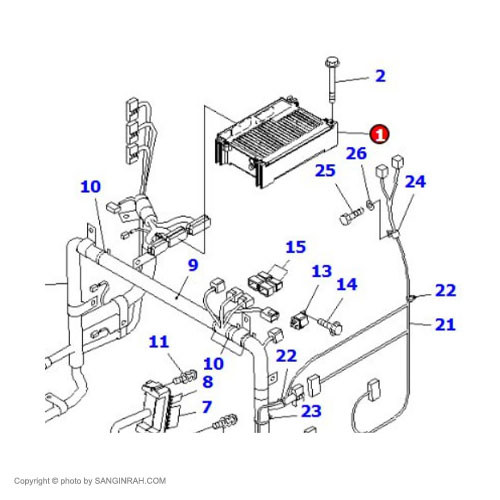 2
1
26
25
24
10
15
9
13
14
22
21
11
10
22
8
7
23

Copyright © photo by SANGINRAH.COM