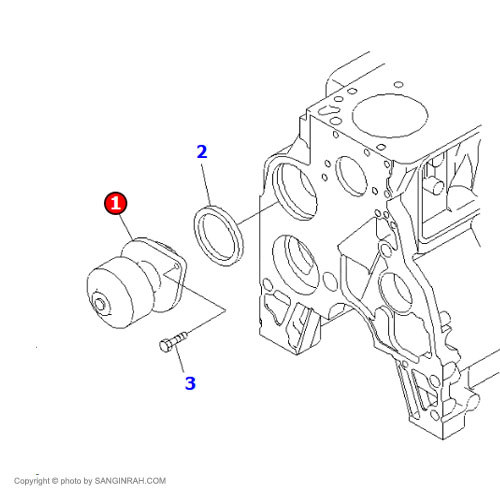 2

1

3

Copyright © photo by SANGINRAH.COM