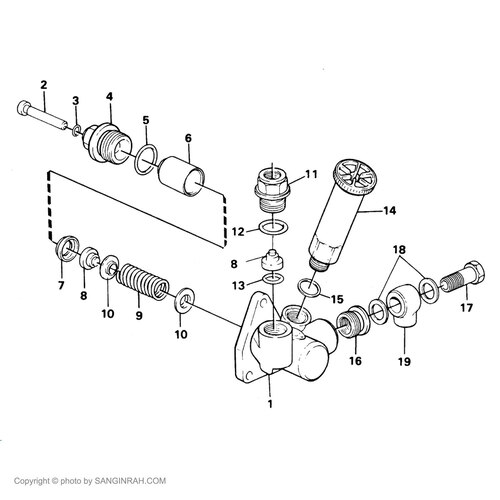 2
3
4
5
6
11
14
12
8
13
15
18
17
7
8
10
9
10
16
19
1

Copyright © photo by SANGINRAH.COM