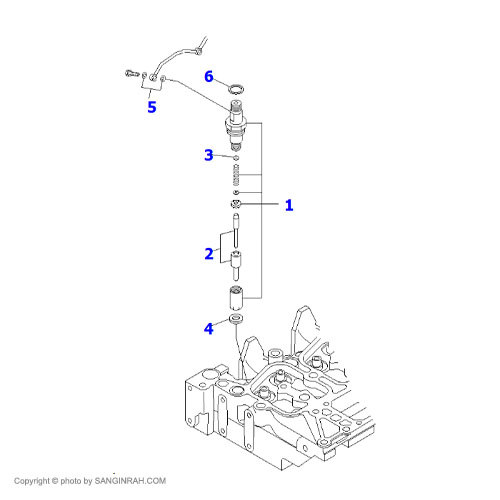 6
5
3
1
2
4
Copyright © photo by SANGINRAH.COM