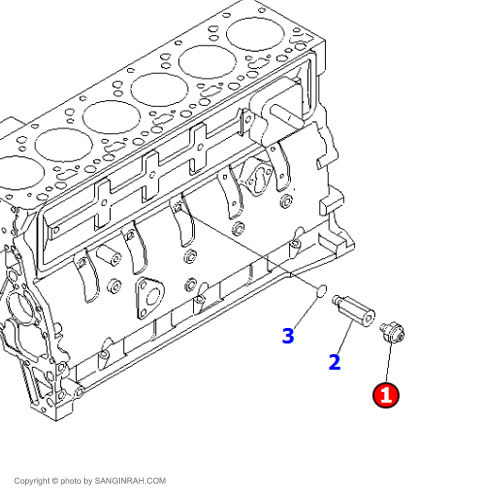 3
2
1
Copyright © photo by SANGINRAH.COM