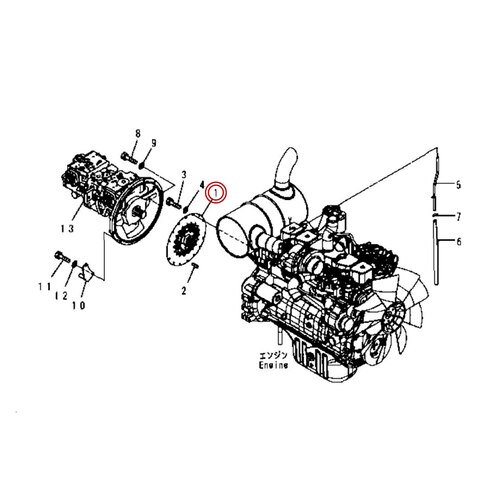 8
9
3
4
1
5
7
6
13
11
12
10
2
エンジン
Engine