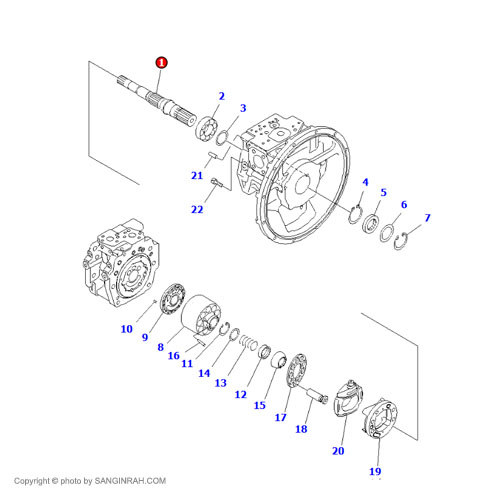 1
2
3
21
22
4
5
6
7
10
9
8
16
11
14
13
12
15
17
18
20
19

Copyright © photo by SANGINRAH.COM