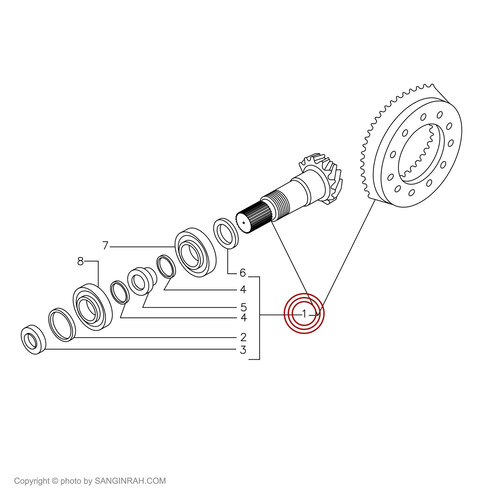 7
8
6
4
5
4
1
2
3
Copyright © photo by SANGINRAH.COM