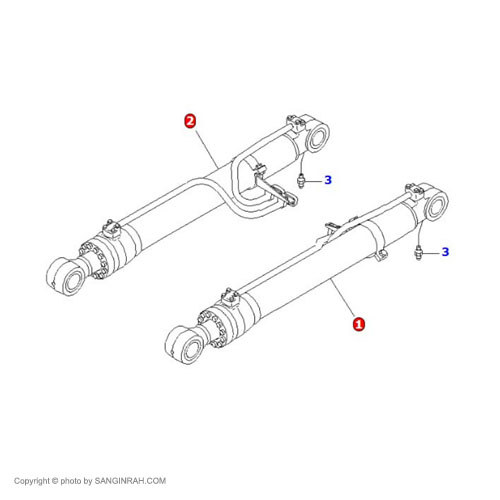 2

3

3

1

Copyright © photo by SANGINRAH.COM