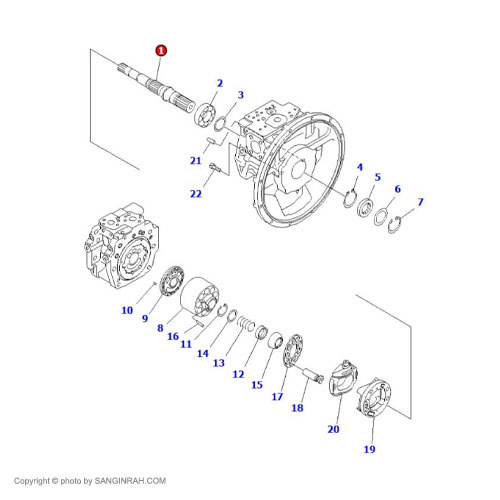 1
2
3
21
22
4
5
6
7
10
9
8
16
11
14
13
12
15
17
18
20
19

Copyright © photo by SANGINRAH.COM