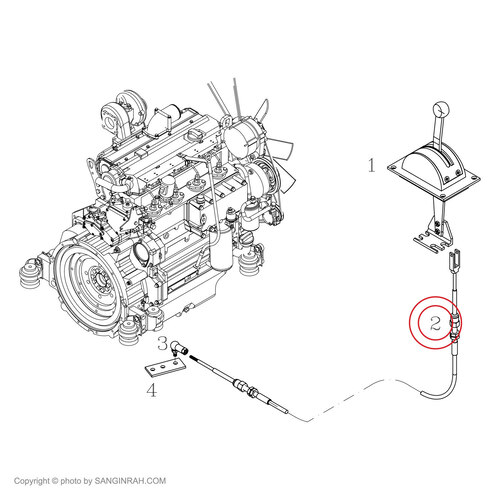 1

2

3

4

Copyright © photo by SANGINRAH.COM