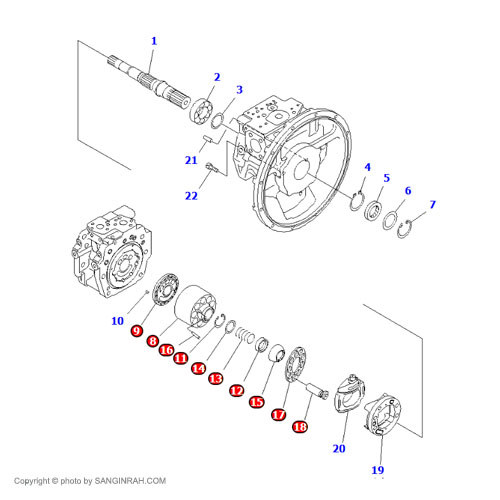 1
2
3
21
22
4
5
6
7
10
9
8
16
11
14
13
12
15
17
18
20
19

Copyright © photo by SANGINRAH.COM