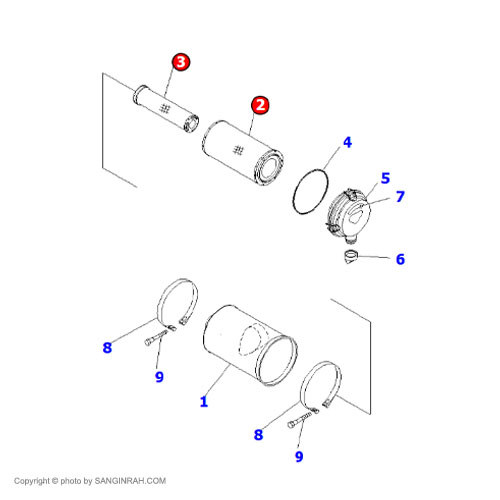 3
2
4
5
7
6
8
9
1
8
9
Copyright © photo by SANGINRAH.COM