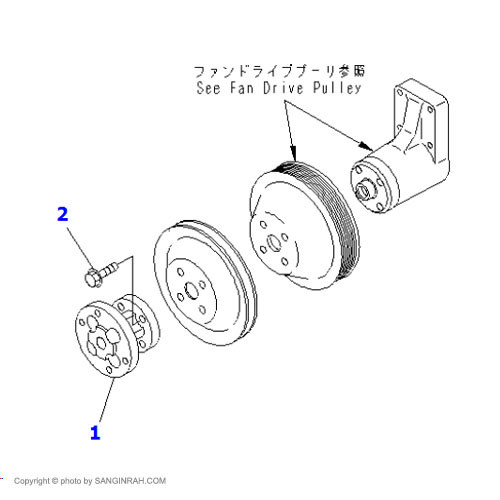 ファンドライブプーリ参照
See Fan Drive Pulley

2

1

Copyright © photo by SANGINRAH.COM