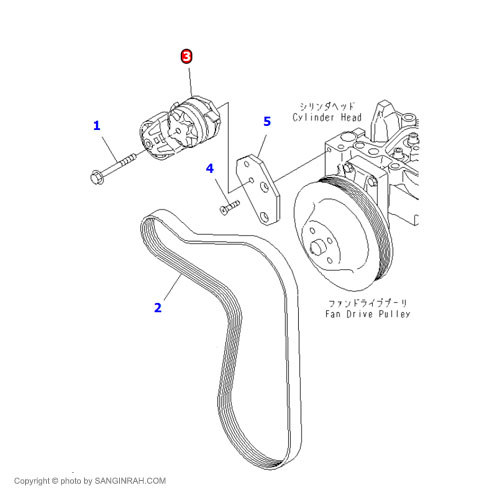 3

1

シリンダヘッド
Cylinder Head

5

4

2

ファンドライブプーリ
Fan Drive Pulley

Copyright © photo by SANGINRAH.COM