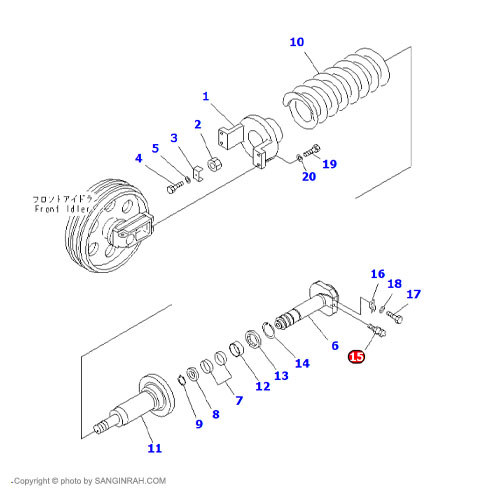 10

1

2

3

5

4

19

20

フロントアイドラ
Front Idler

16

18

17

6

15

14

13

12

7

8

9

11

.Copyright © photo by SANGINRAH.COM