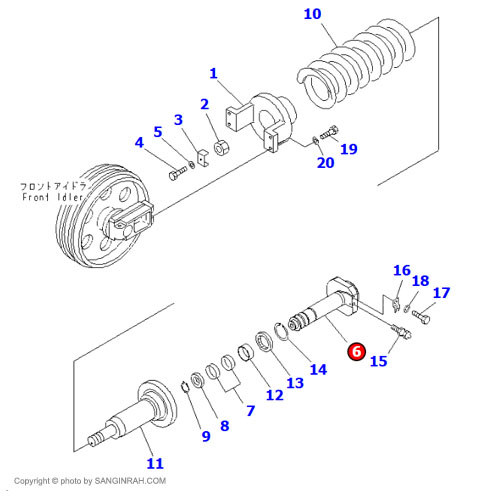 10

1

2

3

5

4

19

20

フロントアイドラ
Front Idler

16

18

17

6

15

14

13

12

7

8

9

11

Copyright © photo by SANGINRAH.COM