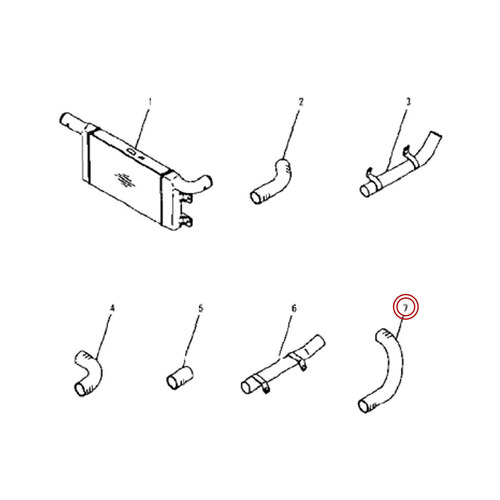 1
2
3
4
5
6
7